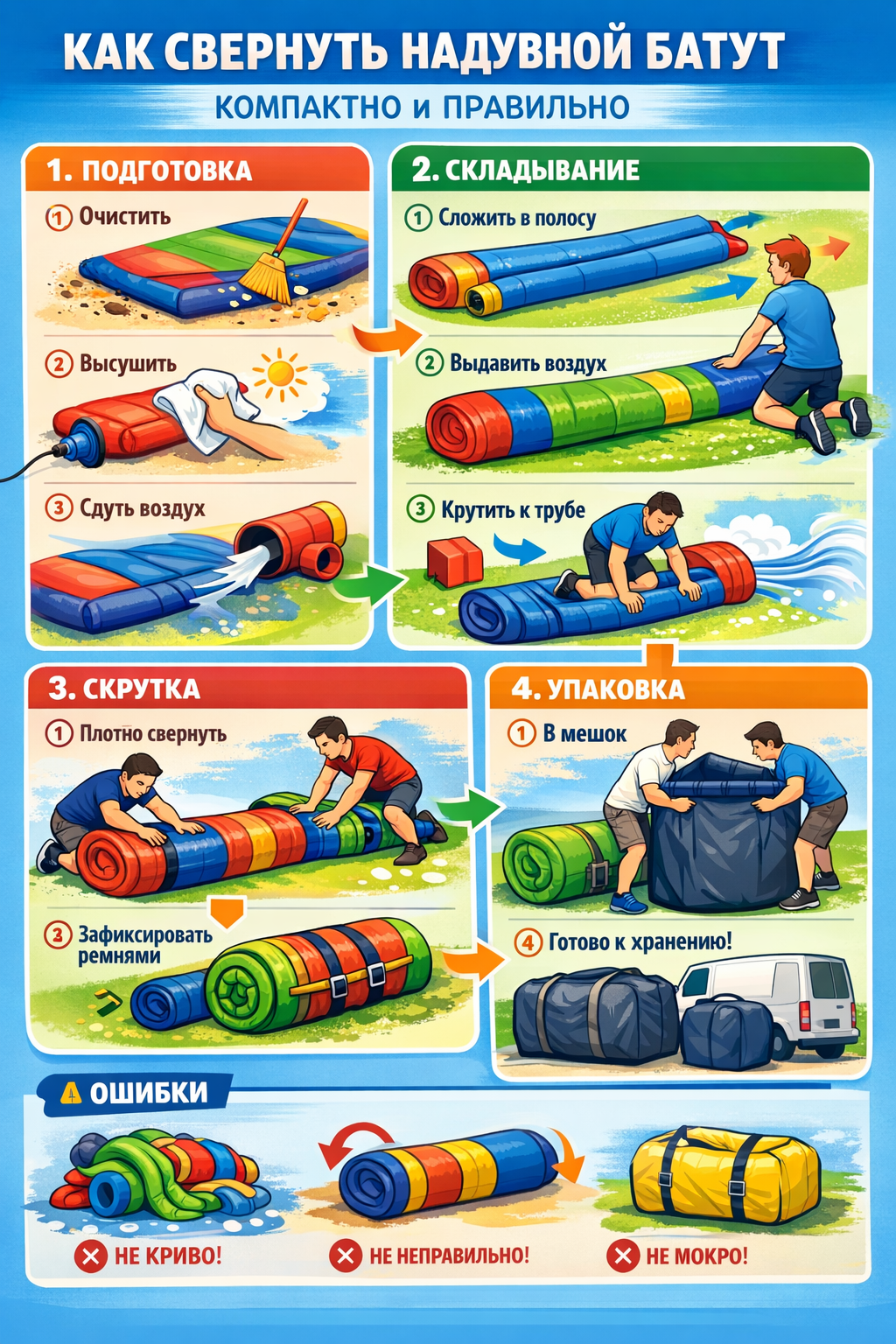 КАК СВЕРНУТЬ НАДУВНОЙ БАТУТ

КОМПАКТНО и ПРАВИЛЬНО

1. ПОДГОТОВКА

1 Очистить

2 Высушить

3 Сдуть воздух

2. СКЛАДЫВАНИЕ

1 Сложить в полосу

2 Выдавить воздух

3 Крутить к трубе

3. СКРУТКА

1 Плотно свернуть

2 Зафиксировать ремнями

4. УПАКОВКА

1 В мешок

4 Готово к хранению!

ОШИБКИ

НЕ КРИВО!

НЕ НЕПРАВИЛЬНО!

НЕ МОКРО!